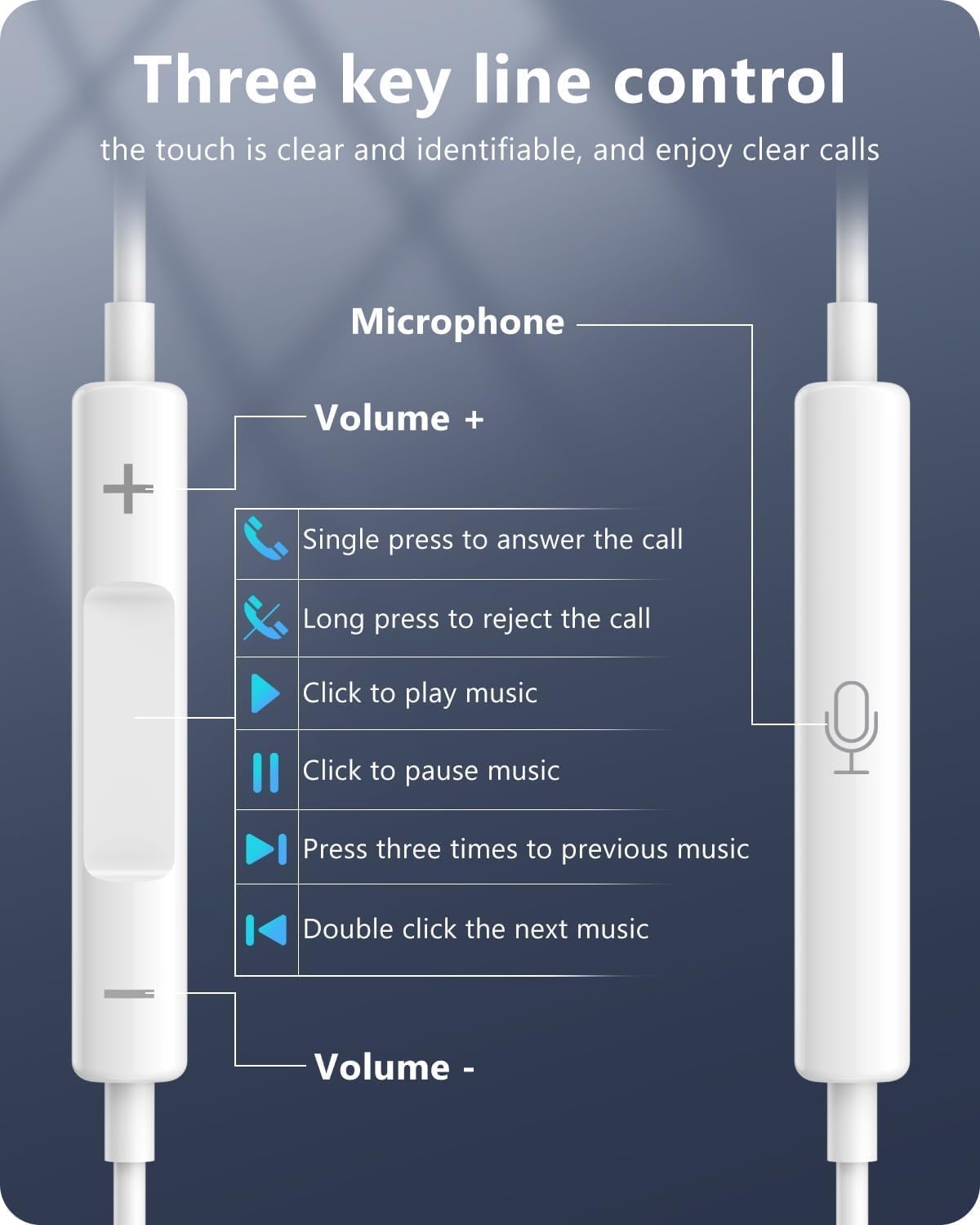 Three key line control

the touch is clear and identifiable, and enjoy clear calls

Microphone

Volume +

Single press to answer the call

Long press to reject the call

Click to play music

Click to pause music

Press three times to previous music

Double click the next music

Volume -